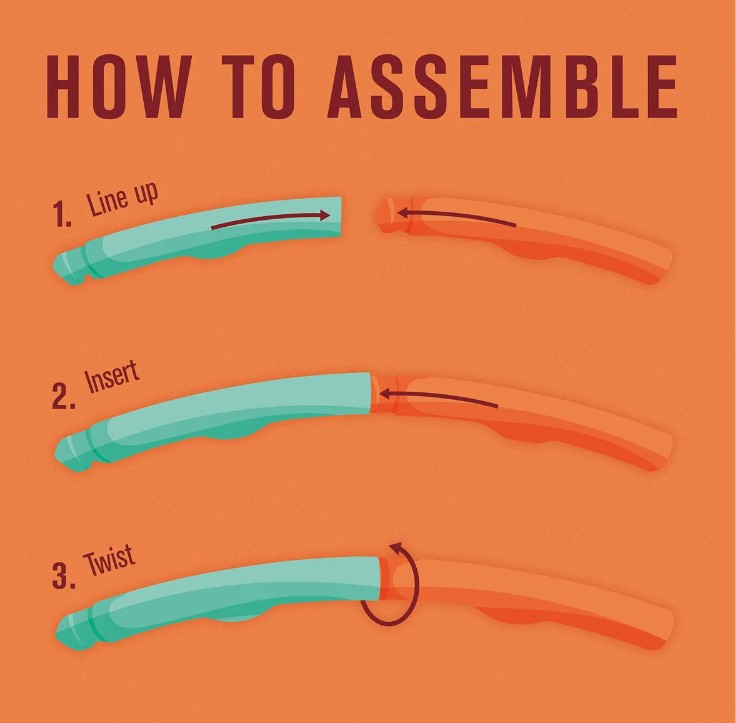 HOW TO ASSEMBLE

1. Line up

2. Insert

3. Twist